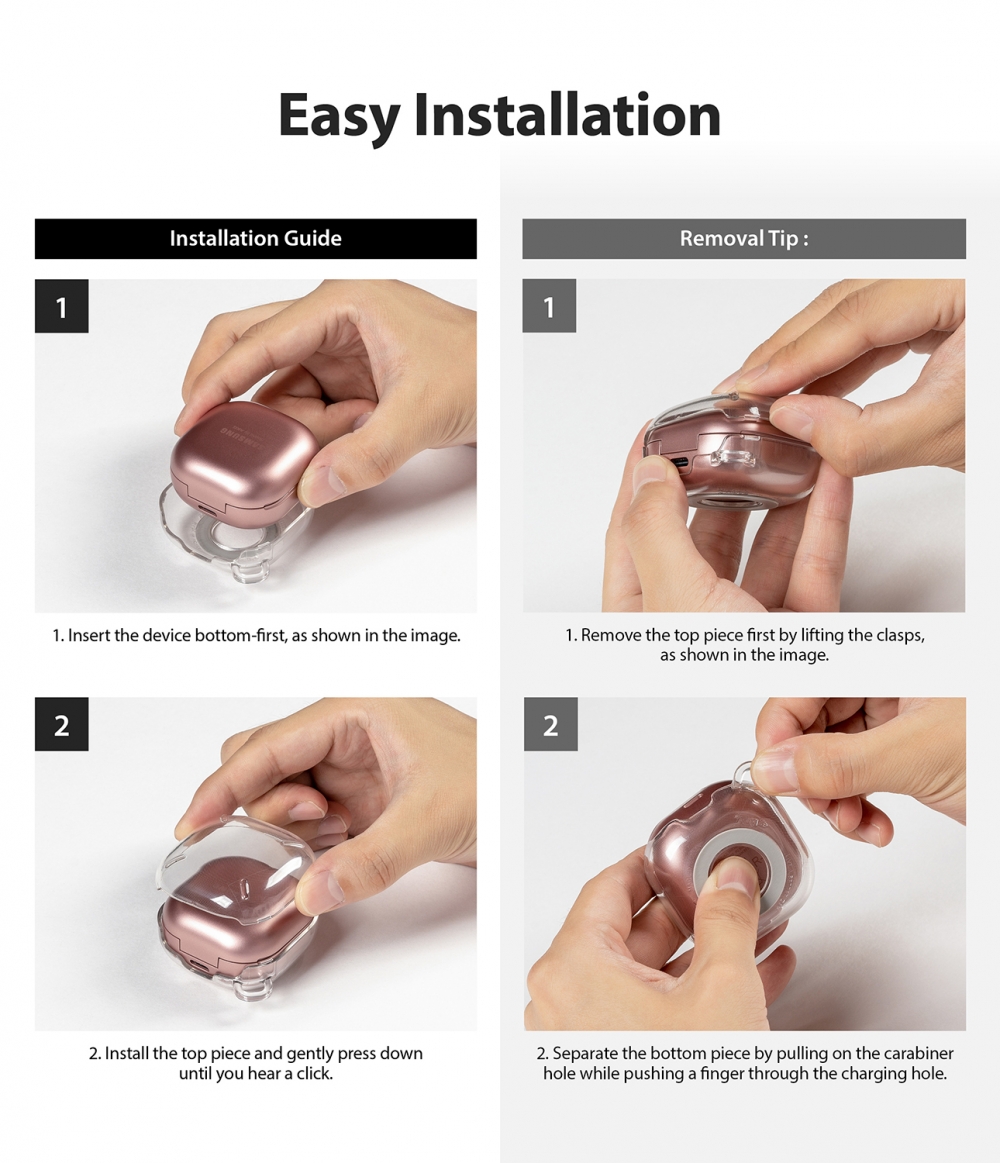 Easy Installation

Installation Guide

1

SAMSUNG

1. Insert the device bottom-first, as shown in the image.

2

2. Install the top piece and gently press down until you hear a click.

Removal Tip :

1

1. Remove the top piece first by lifting the clasps, as shown in the image.

2

2. Separate the bottom piece by pulling on the carabiner hole while pushing a finger through the charging hole.