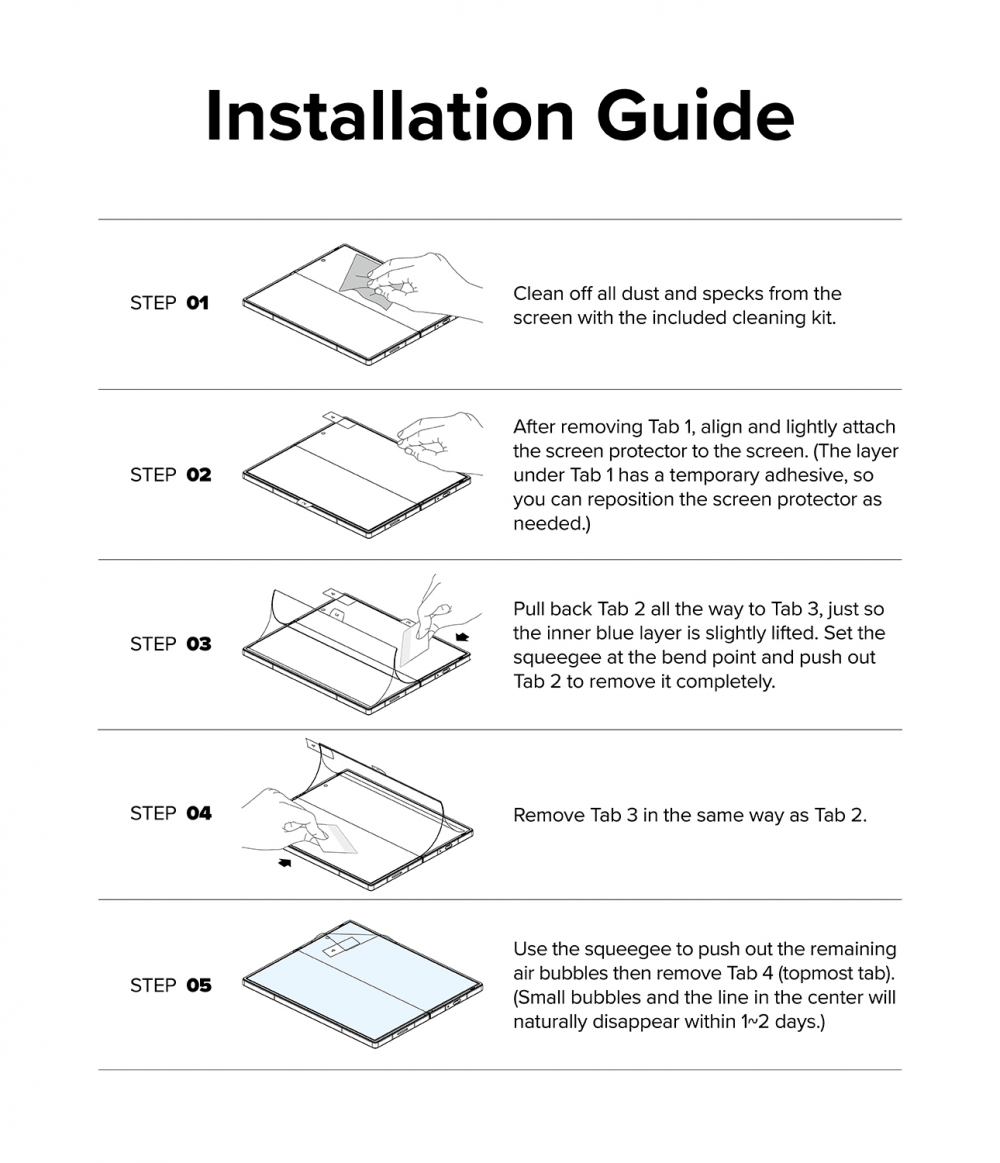 Installation Guide

STEP 01

Clean off all dust and specks from the screen with the included cleaning kit.

STEP 02

After removing Tab 1, align and lightly attach the screen protector to the screen. (The layer under Tab 1 has a temporary adhesive, so you can reposition the screen protector as needed.)

STEP 03

Pull back Tab 2 all the way to Tab 3, just so the inner blue layer is slightly lifted. Set the squeegee at the bend point and push out Tab 2 to remove it completely.

STEP 04

Remove Tab 3 in the same way as Tab 2.

STEP 05

Use the squeegee to push out the remaining air bubbles then remove Tab 4 (topmost tab). (Small bubbles and the line in the center will naturally disappear within 1~2 days.)